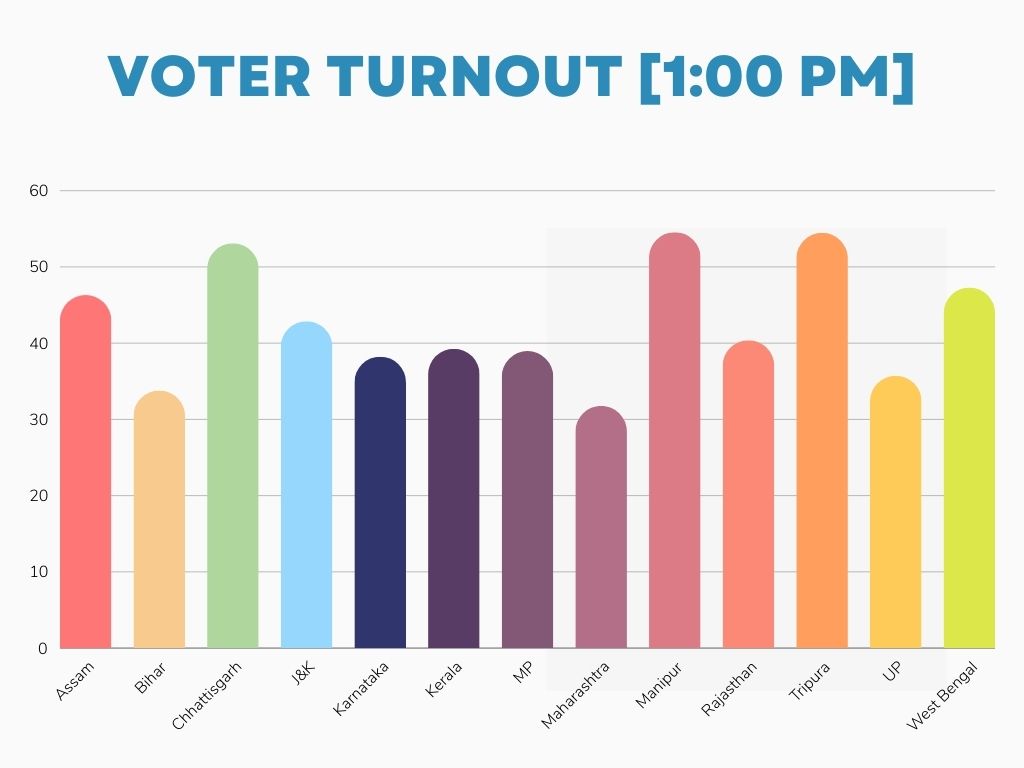 VOTER TURNOUT [1:00 PM]

60
50
40
30
20
10
0

Assam
Bihar
Chhattisgarh
J&K
Karnataka
Kerala
MP
Maharashtra
Manipur
Rajasthan
Tripura
UP
West Bengal