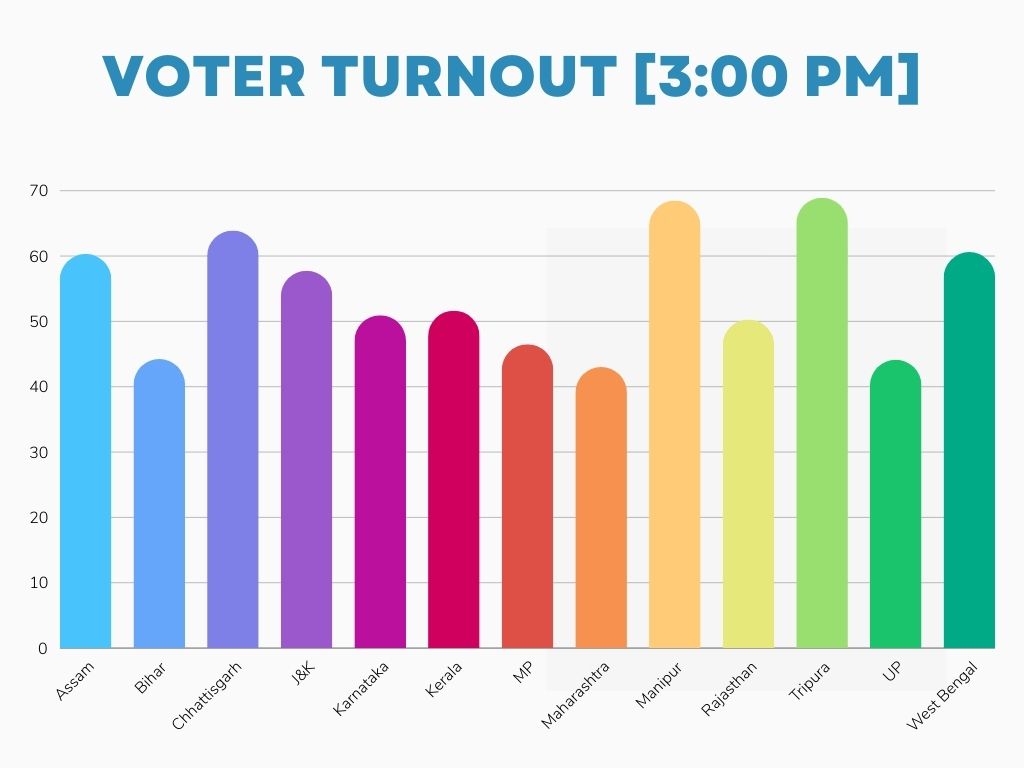 VOTER TURNOUT [3:00 PM]

70
60
50
40
30
20
10
0

Assam
Bihar
Chhattisgarh
J&K
Karnataka
Kerala
MP
Maharashtra
Manipur
Rajasthan
Tripura
UP
West Bengal