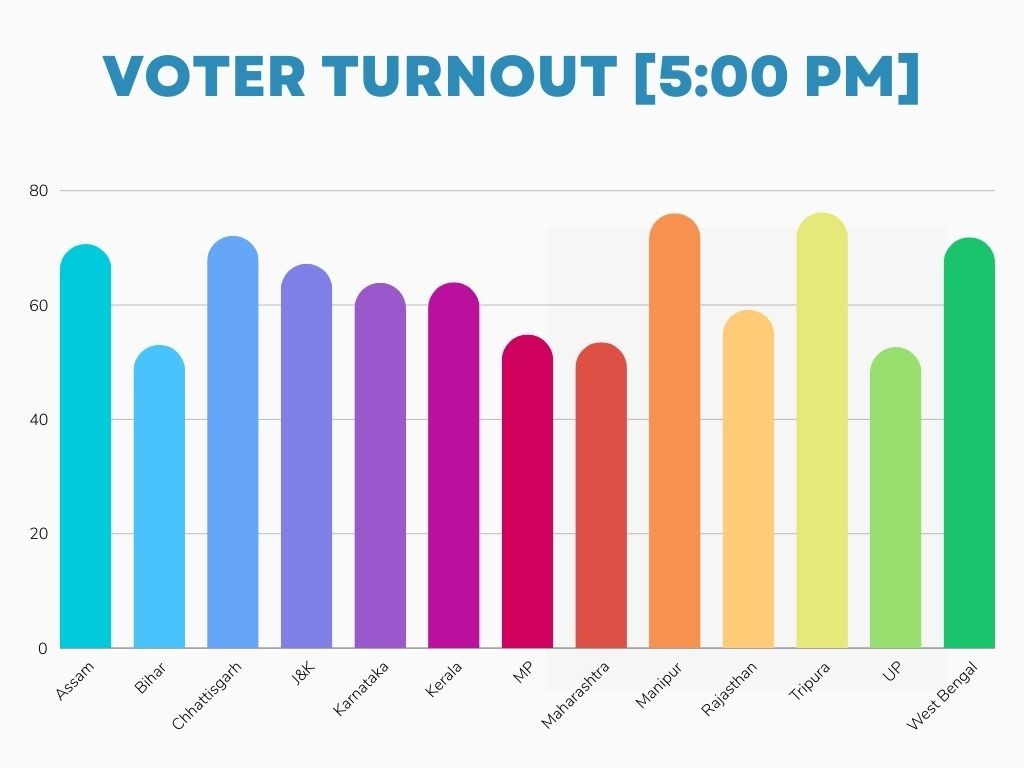 VOTER TURNOUT [5:00 PM]

80
60
40
20
0

Assam
Bihar
Chhattisgarh
J&K
Karnataka
Kerala
MP
Maharashtra
Manipur
Rajasthan
Tripura
UP
West Bengal