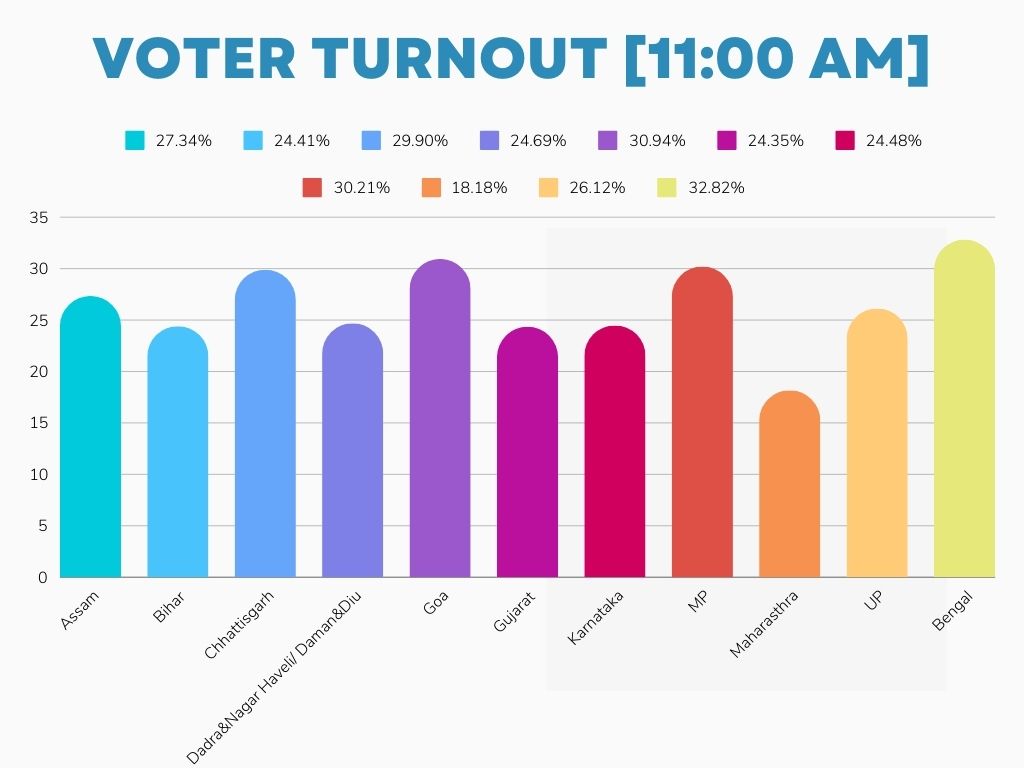 VOTER TURNOUT [11:00 AM]

27.34% 24.41% 29.90% 24.69% 30.94% 24.35% 24.48%

30.21% 18.18% 26.12% 32.82%

35
30
25
20
15
10
5
0

Assam
Bihar
Chhattisgarh
Dadra&Nagar Haveli/ Daman&Diu
Goa
Gujarat
Karnataka
MP
Maharasthra
UP
Bengal